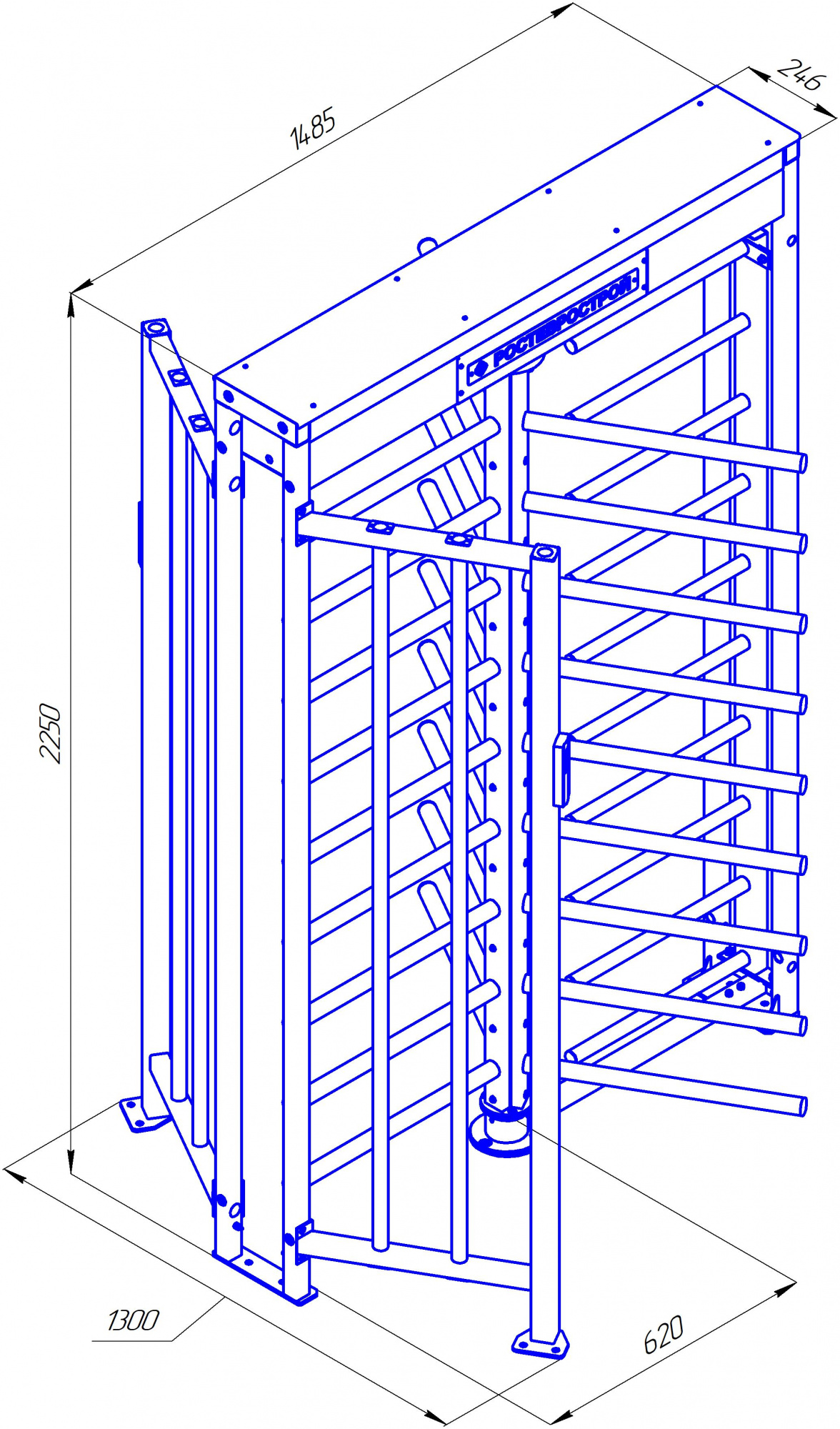 1485
246
РОСТЕВРОСТРОЙ
2250
1300
620