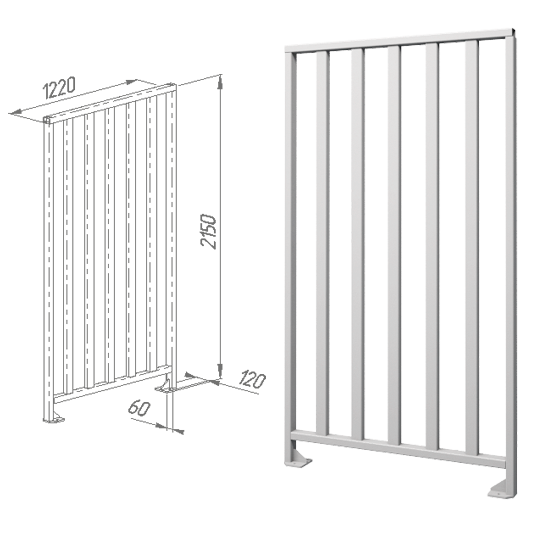 1220

2150

120

60